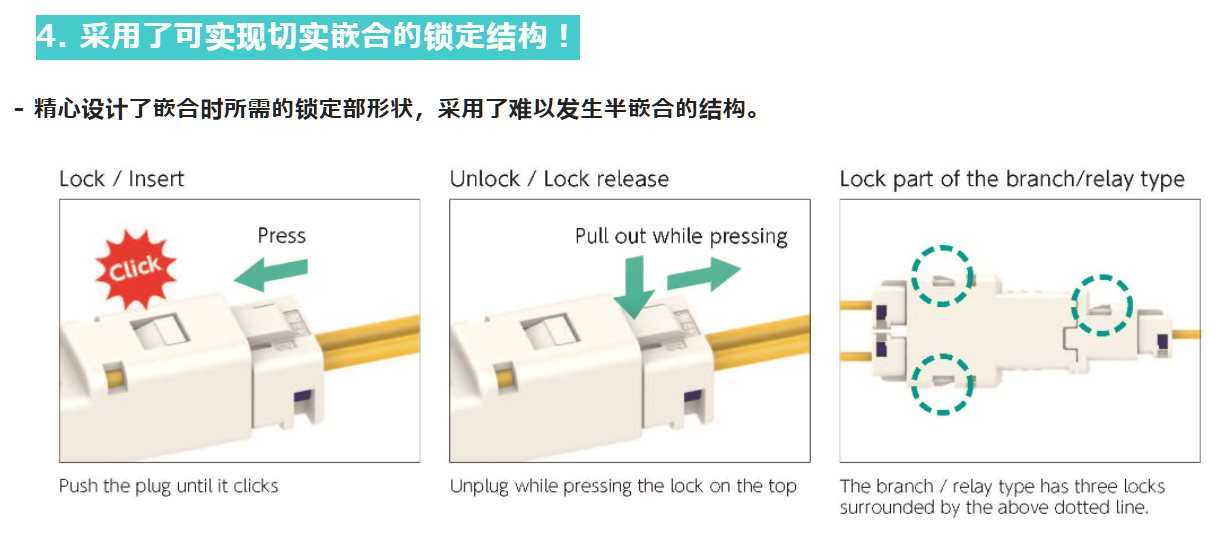 4. 采用了可实现切实嵌合的锁定结构！

- 精心设计了嵌合时所需的锁定部形状，采用了难以发生半嵌合的结构。

Lock / Insert

Click

Press

Push the plug until it clicks

Unlock / Lock release

Pull out while pressing

Unplug while pressing the lock on the top

Lock part of the branch/relay type

The branch / relay type has three locks surrounded by the above dotted line.